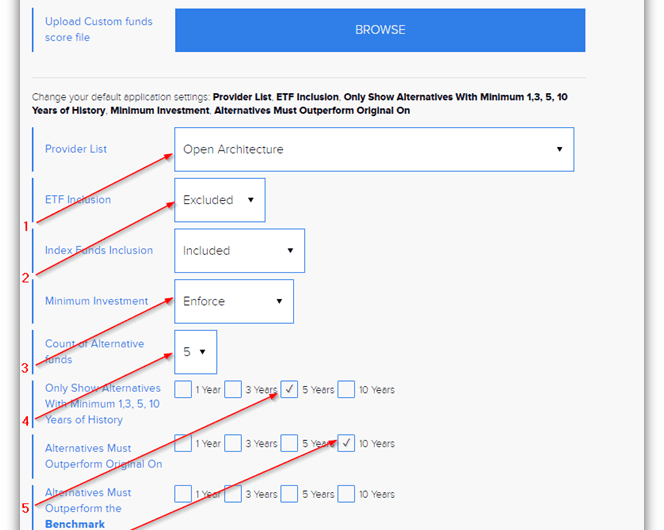 Upload Custom funds score file

BROWSE

Change your default application settings: **Provider List**, **ETF Inclusion**, **Only Show Alternatives With Minimum 1,3, 5, 10 Years of History**, **Minimum Investment**, **Alternatives Must Outperform Original On**

Provider List

Open Architecture

ETF Inclusion

Excluded

1

Index Funds Inclusion

Included

2

Minimum Investment

Enforce

Count of Alternative funds

5

3

Only Show Alternatives With Minimum 1,3, 5, 10 Years of History

1 Year 3 Years ✓ 5 Years 10 Years

4

Alternatives Must Outperform Original On

1 Year 3 Years 5 Years ✓ 10 Years

Alternatives Must Outperform the **Benchmark**

1 Year 3 Years 5 Years 10 Years

5