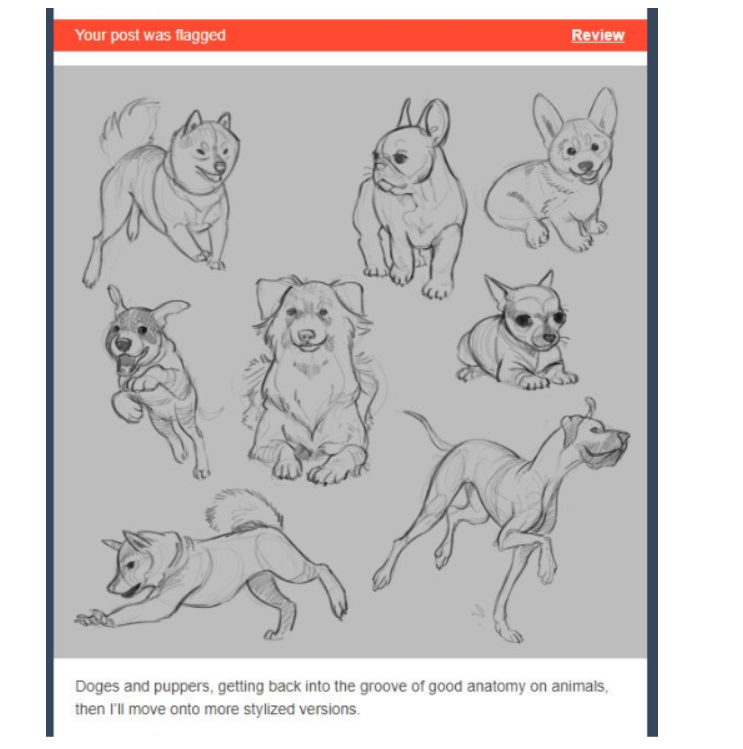 Your post was flagged Review

Doges and puppers, getting back into the groove of good anatomy on animals, then I'll move onto more stylized versions.