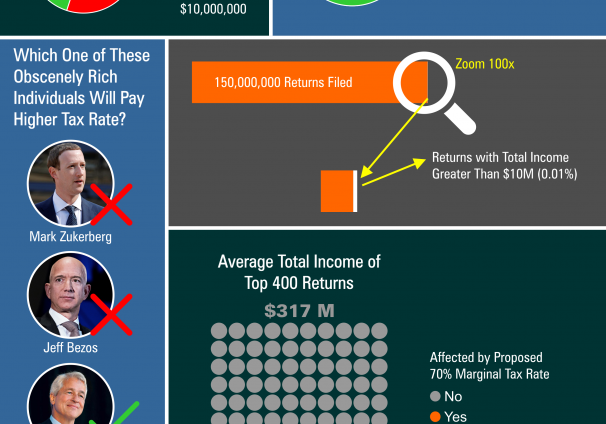 $10,000,000

Which One of These Obscenely Rich Individuals Will Pay Higher Tax Rate?

Mark Zukerberg

Jeff Bezos

150,000,000 Returns Filed

Zoom 100x

Returns with Total Income Greater Than $10M (0.01%)

Average Total Income of Top 400 Returns

$317 M

Affected by Proposed 70% Marginal Tax Rate

No

Yes