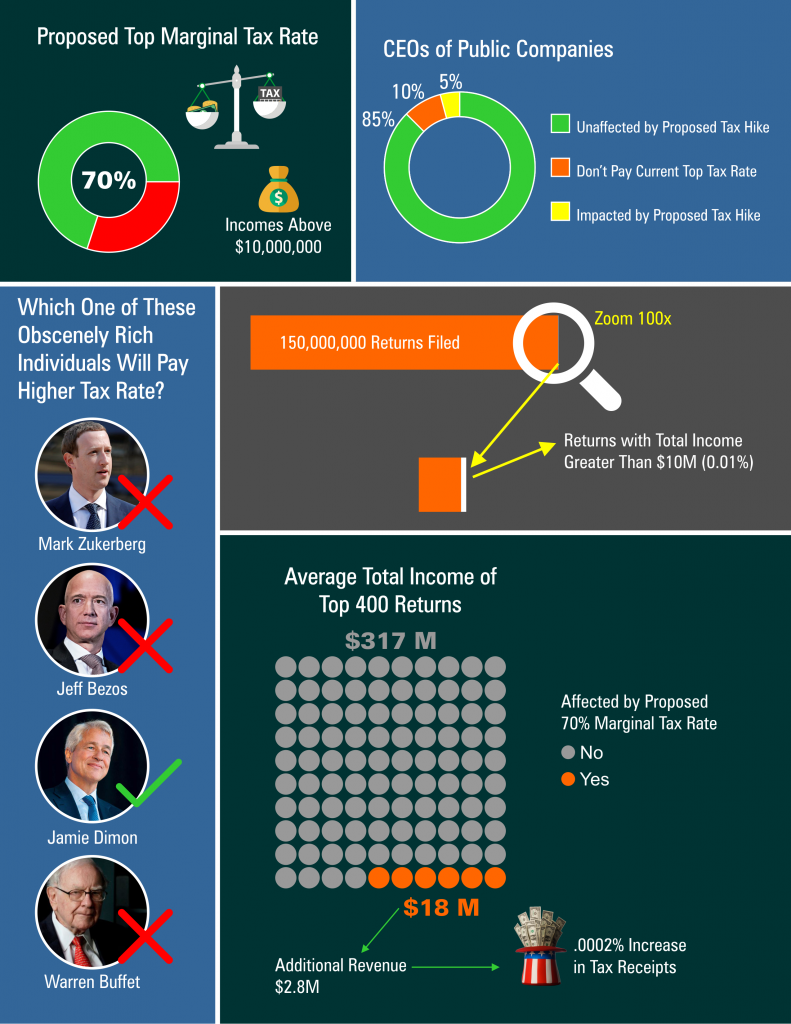 Proposed Top Marginal Tax Rate

70%

TAX

$

Incomes Above $10,000,000

CEOs of Public Companies

85%

10%

5%

Unaffected by Proposed Tax Hike

Don't Pay Current Top Tax Rate

Impacted by Proposed Tax Hike

Which One of These Obscenely Rich Individuals Will Pay Higher Tax Rate?

Mark Zukerberg

Jeff Bezos

Jamie Dimon

Warren Buffet

150,000,000 Returns Filed

Zoom 100x

Returns with Total Income Greater Than $10M (0.01%)

Average Total Income of Top 400 Returns

$317 M

Affected by Proposed 70% Marginal Tax Rate

No

Yes

$18 M

Additional Revenue $2.8M

.0002% Increase in Tax Receipts